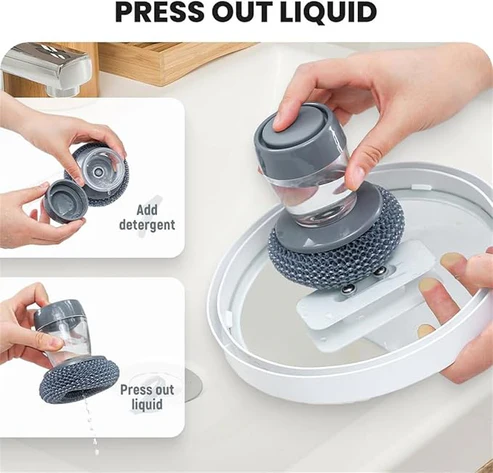 PRESS OUT LIQUID

1
Add detergent

2
Press out liquid